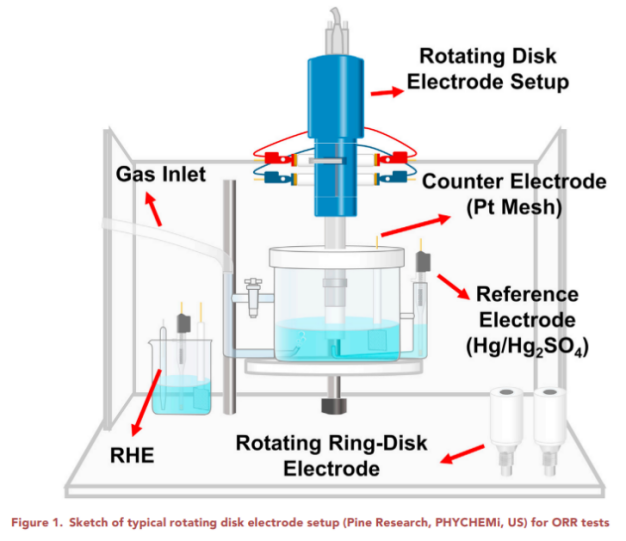 Rotating Disk Electrode Setup

Gas Inlet

Counter Electrode (Pt Mesh)

Reference Electrode ($Hg/Hg_2SO_4$)

RHE

Rotating Ring-Disk Electrode

Figure 1. Sketch of typical rotating disk electrode setup (Pine Research, PHYCHEMi, US) for ORR tests